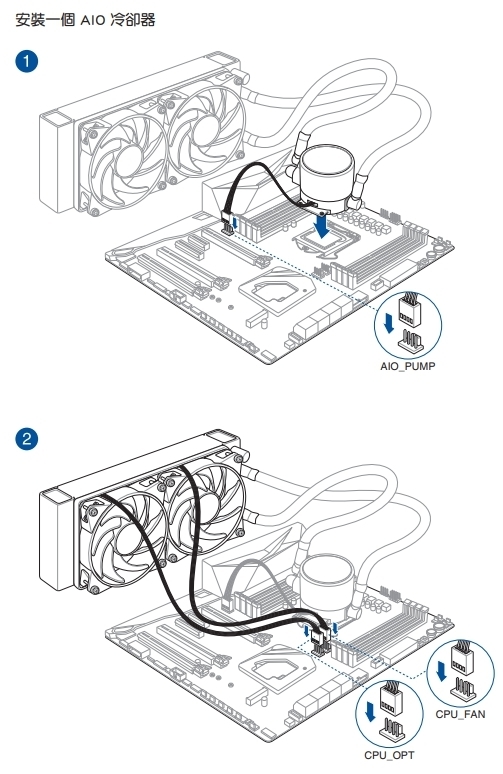 安裝一個 AIO 冷卻器

1

AIO_PUMP

2

CPU_FAN

CPU_OPT