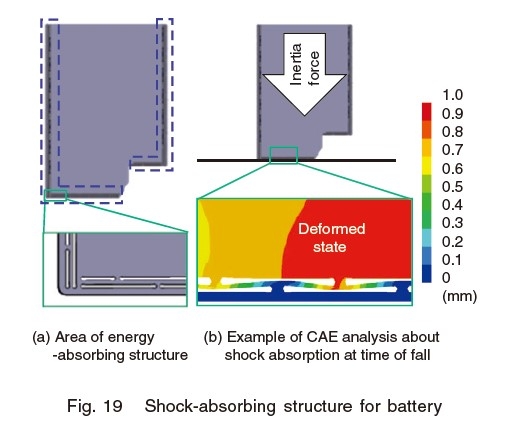 Inertia force

1.0
0.9
0.8
0.7
0.6
0.5
0.4
0.3
0.2
0.1
0
(mm)

Deformed state

(a) Area of energy -absorbing structure

(b) Example of CAE analysis about shock absorption at time of fall

Fig. 19 Shock-absorbing structure for battery