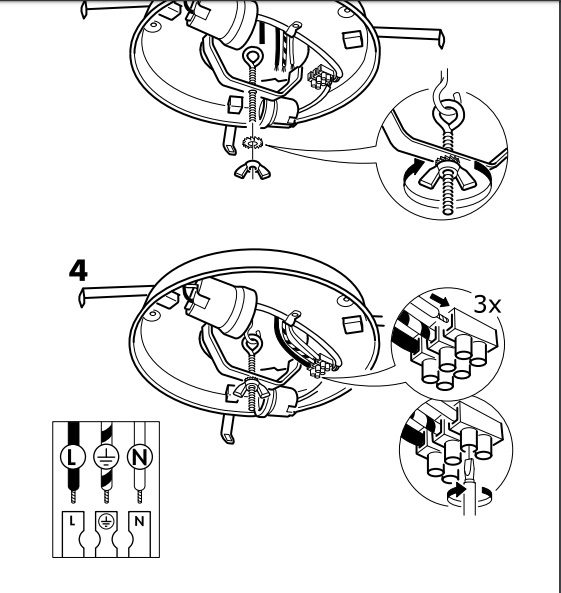 4

3x

L

N

L

N