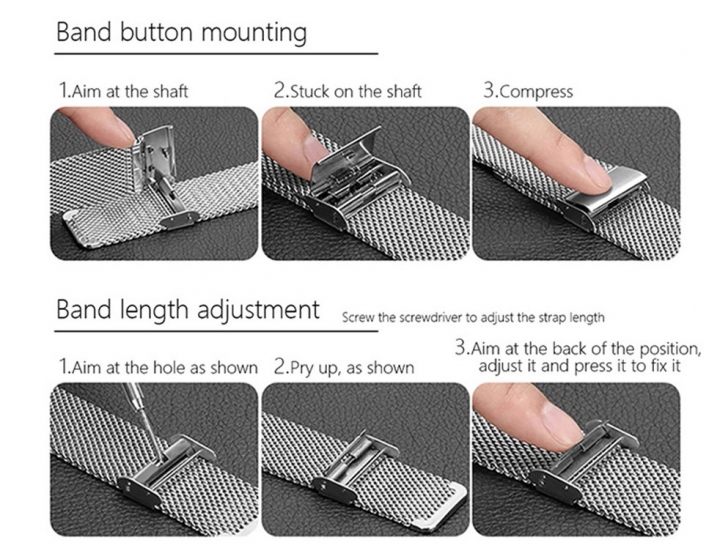 Band button mounting

1.Aim at the shaft

2.Stuck on the shaft

3.Compress

Band length adjustment

Screw the screwdriver to adjust the strap length

1.Aim at the hole as shown

2.Pry up, as shown

3.Aim at the back of the position, adjust it and press it to fix it