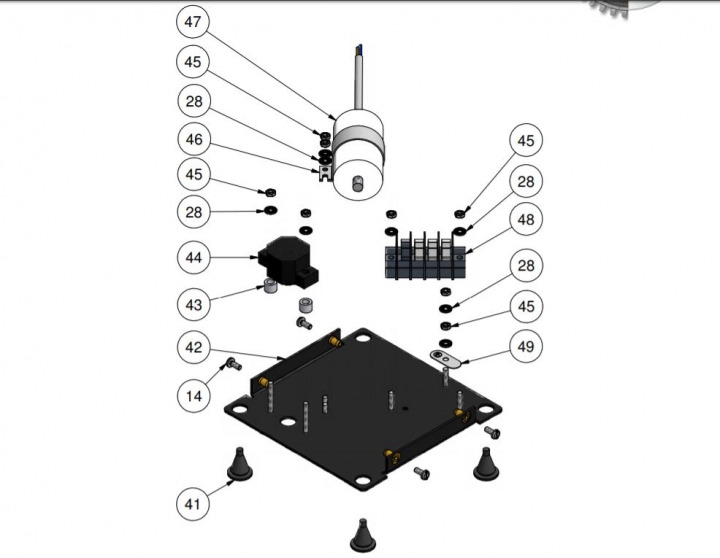 47
45
28
46
45
28
44
43
42
14
41
45
28
48
28
45
49