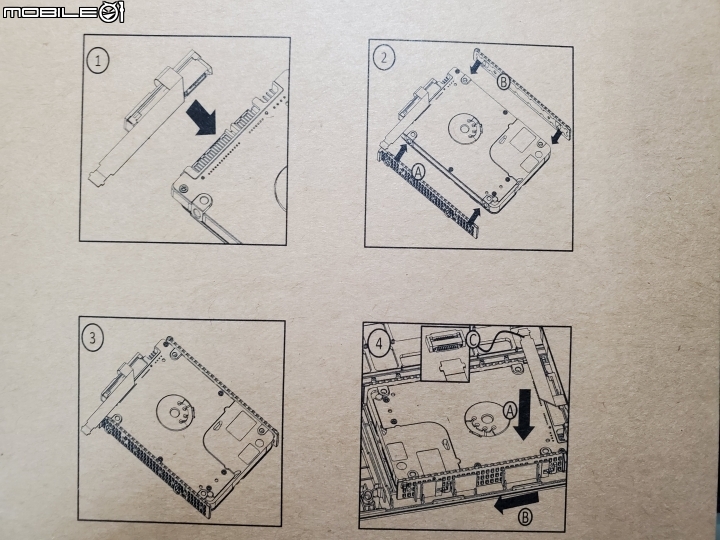 MOBILE01

1

2

B

A

3

4

C

A

B