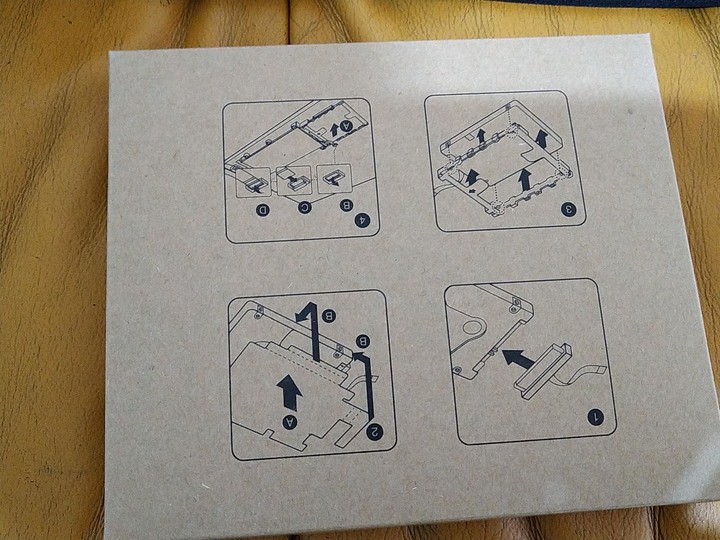 A
D
C
B
4

3

B
B
A
2

1