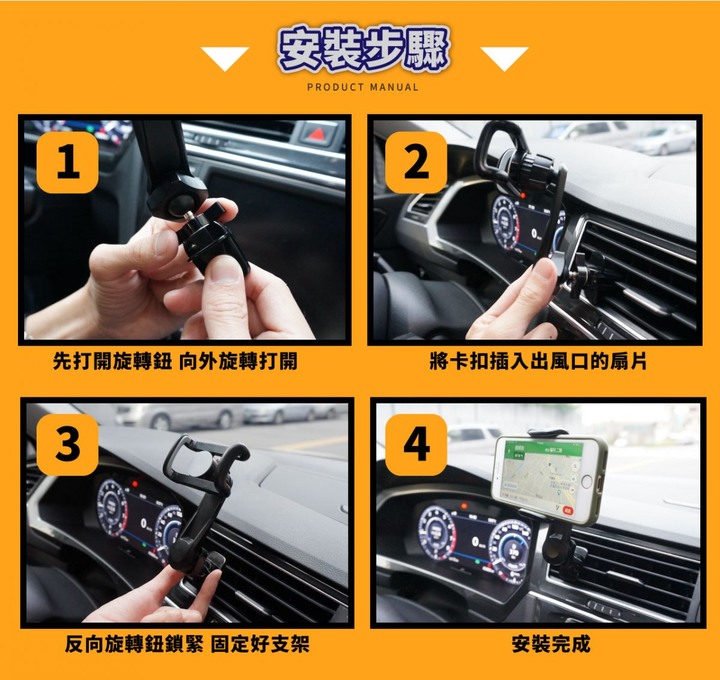 安裝步驟

PRODUCT MANUAL

1

先打開旋轉鈕 向外旋轉打開

2

將卡扣插入出風口的扇片

3

反向旋轉鈕鎖緊 固定好支架

4

安裝完成