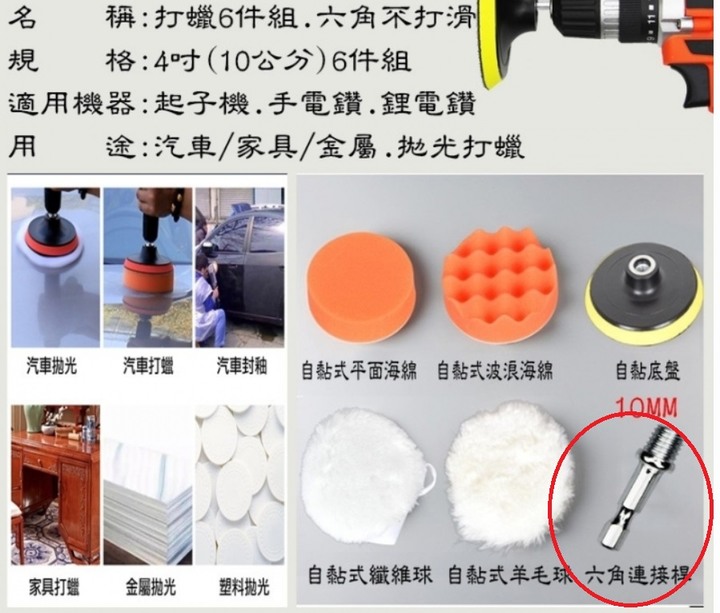 名　　稱:打蠟6件組.六角不打滑
規　　格:4吋(10公分)6件組
適用機器:起子機.手電鑽.鋰電鑽
用　　途:汽車/家具/金屬.拋光打蠟

汽車拋光
汽車打蠟
汽車封釉
家具打蠟
金屬拋光
塑料拋光

自黏式平面海綿
自黏式波浪海綿
自黏底盤
10MM
自黏式纖維球
自黏式羊毛球
六角連接桿