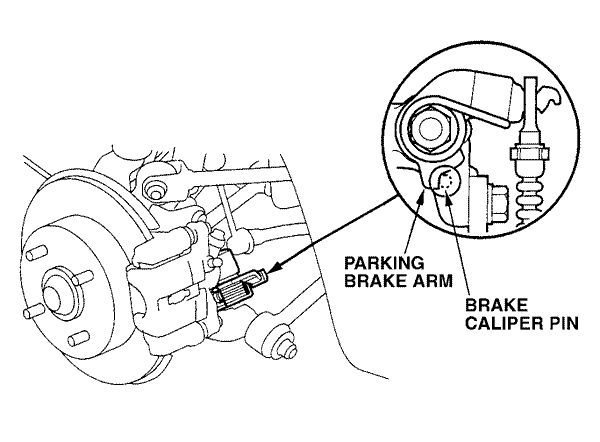 PARKING
BRAKE ARM

BRAKE
CALIPER PIN