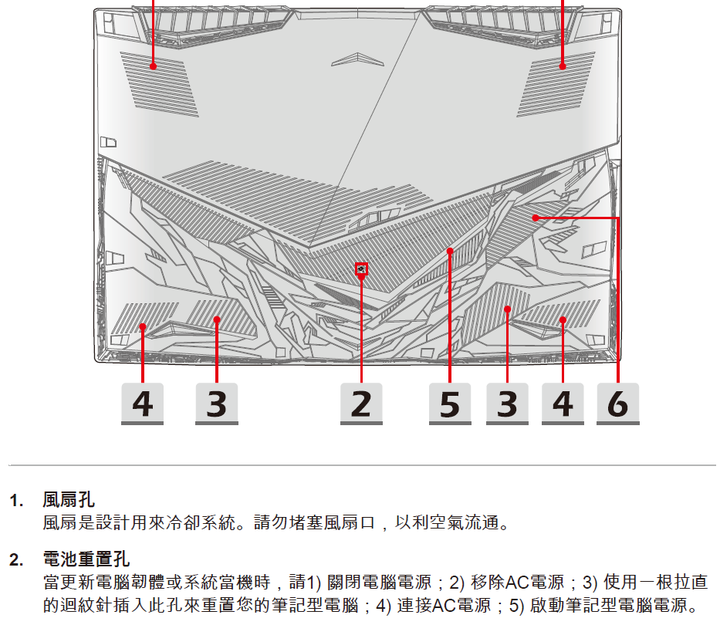 4 3 2 5 3 4 6

1. 風扇孔
風扇是設計用來冷卻系統。請勿堵塞風扇口，以利空氣流通。

2. 電池重置孔
當更新電腦韌體或系統當機時，請1) 關閉電腦電源；2) 移除AC電源；3) 使用一根拉直的迴紋針插入此孔來重置您的筆記型電腦；4) 連接AC電源；5) 啟動筆記型電腦電源。