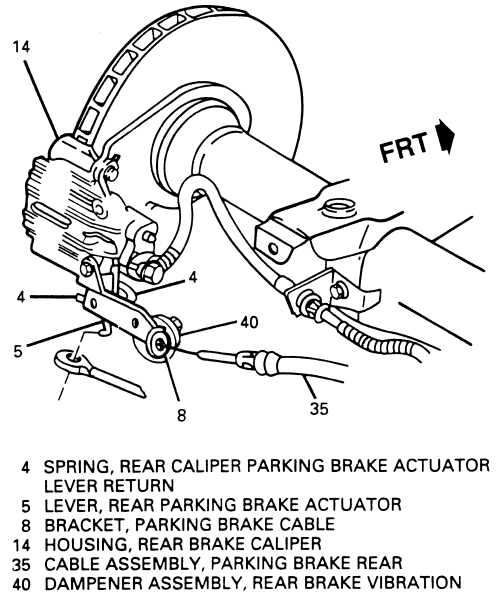 14

FRT

4

4

40

5

8

35

4 SPRING, REAR CALIPER PARKING BRAKE ACTUATOR LEVER RETURN
5 LEVER, REAR PARKING BRAKE ACTUATOR
8 BRACKET, PARKING BRAKE CABLE
14 HOUSING, REAR BRAKE CALIPER
35 CABLE ASSEMBLY, PARKING BRAKE REAR
40 DAMPENER ASSEMBLY, REAR BRAKE VIBRATION