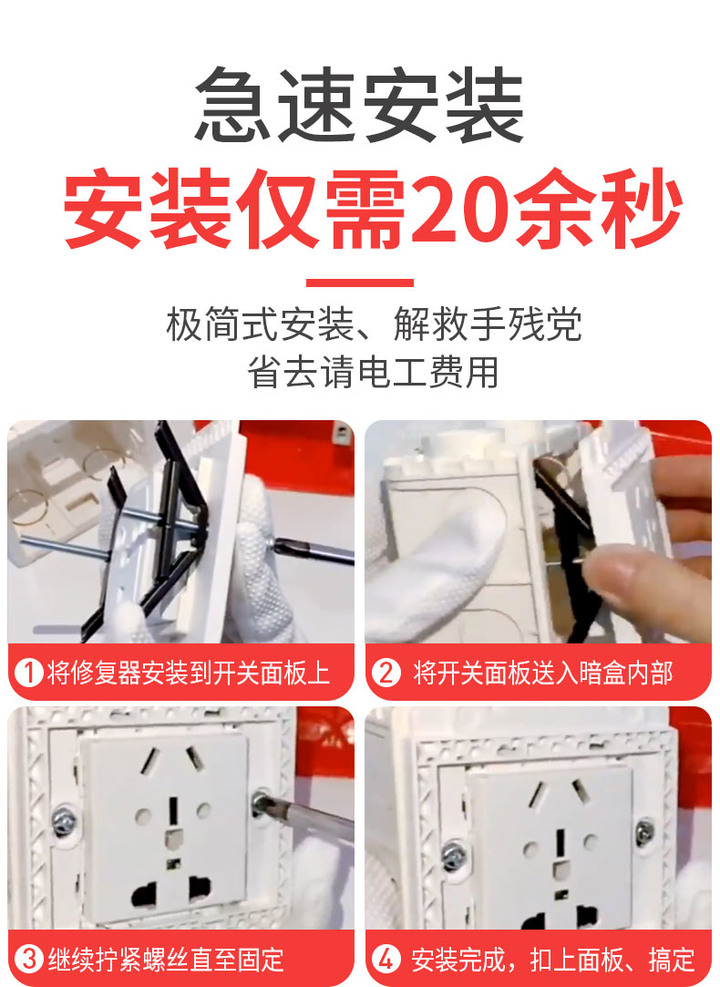 急速安装
安装仅需20余秒

极简式安装、解救手残党
省去请电工费用

① 将修复器安装到开关面板上

② 将开关面板送入暗盒内部

③ 继续拧紧螺丝直至固定

④ 安装完成，扣上面板、搞定