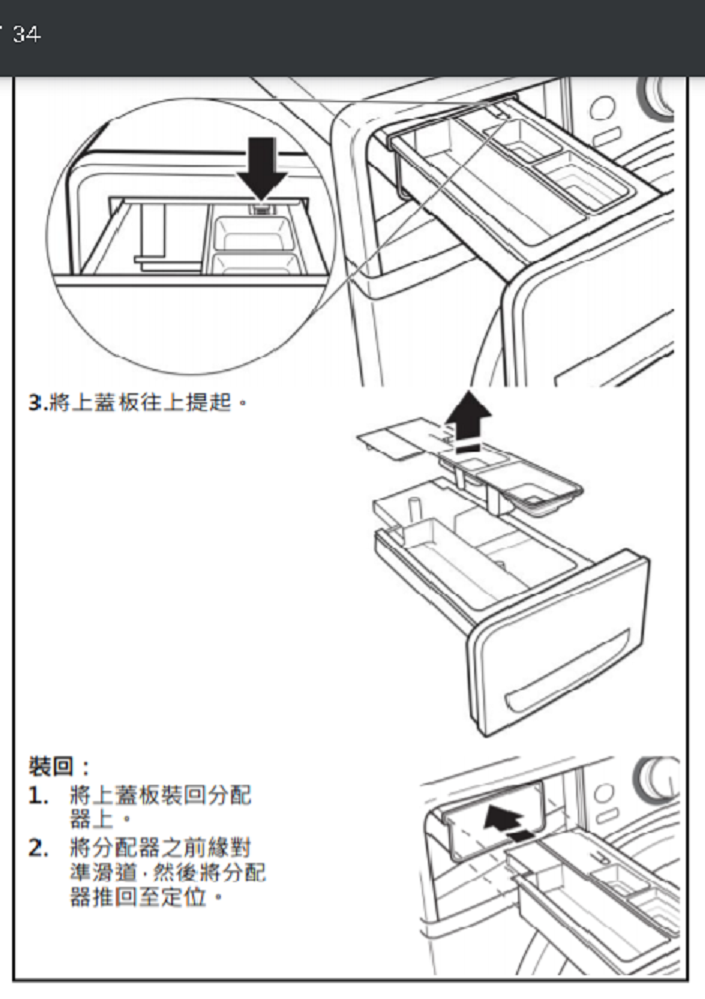 34

3.將上蓋板往上提起。

裝回：

1. 將上蓋板裝回分配器上。

2. 將分配器之前緣對準滑道，然後將分配器推回至定位。