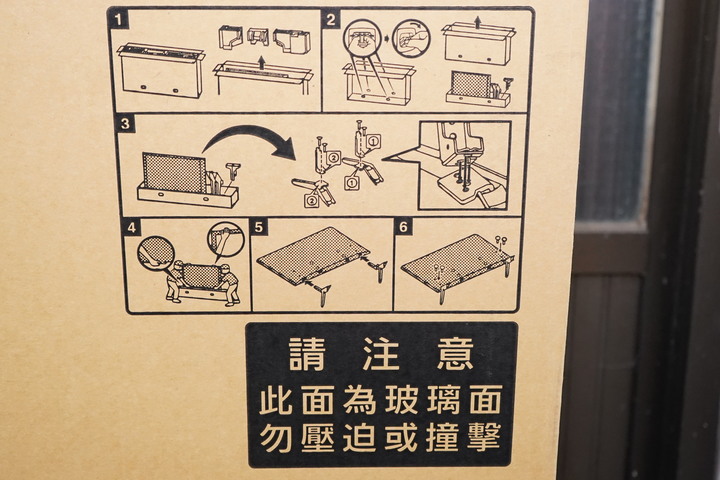 1

2

3

①

②

①

②

4

5

6

請注意
此面為玻璃面
勿壓迫或撞擊