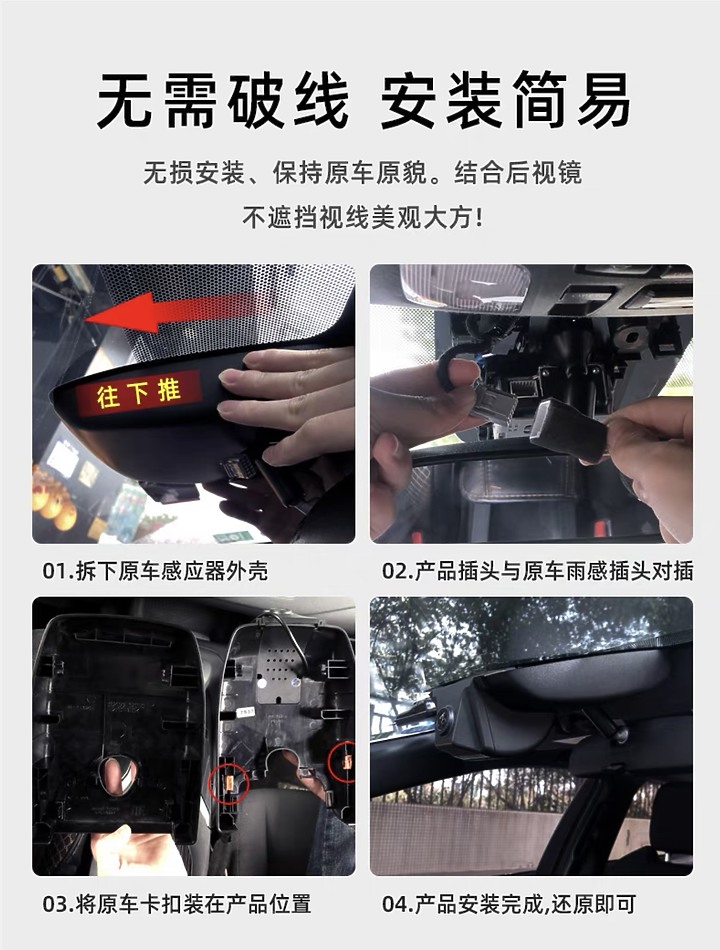 无需破线 安装简易

无损安装、保持原车原貌。结合后视镜
不遮挡视线美观大方!

往下推

01.拆下原车感应器外壳

02.产品插头与原车雨感插头对插

03.将原车卡扣装在产品位置

04.产品安装完成,还原即可