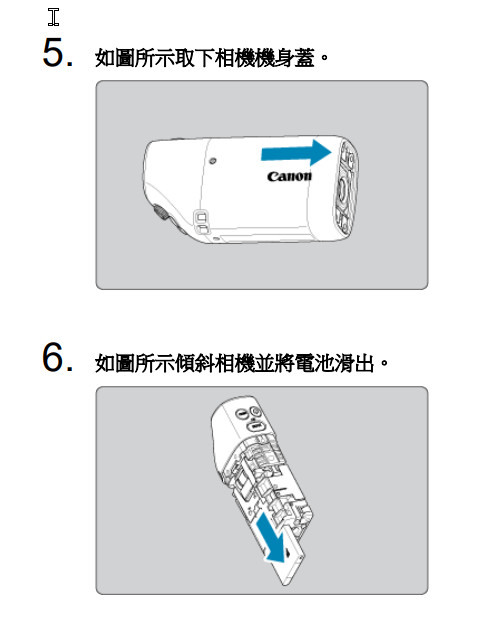 5. 如圖所示取下相機機身蓋。

Canon

6. 如圖所示傾斜相機並將電池滑出。