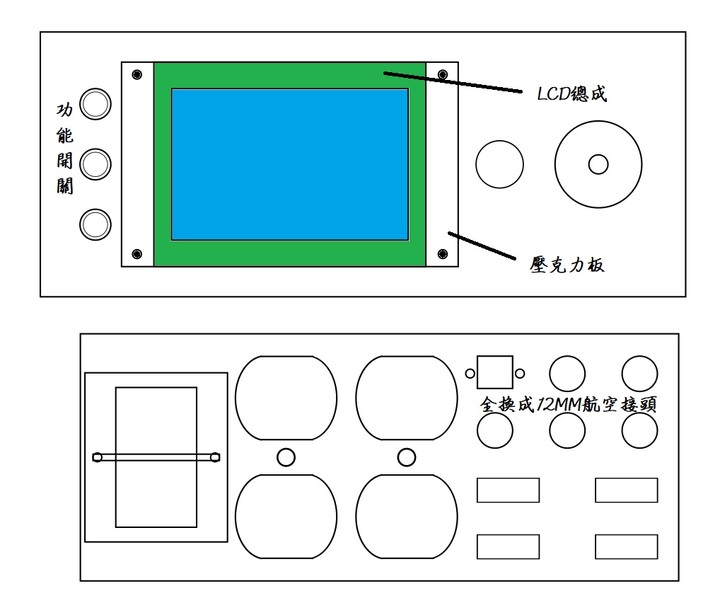 功能開關

LCD總成

壓克力板

全換成12MM航空接頭