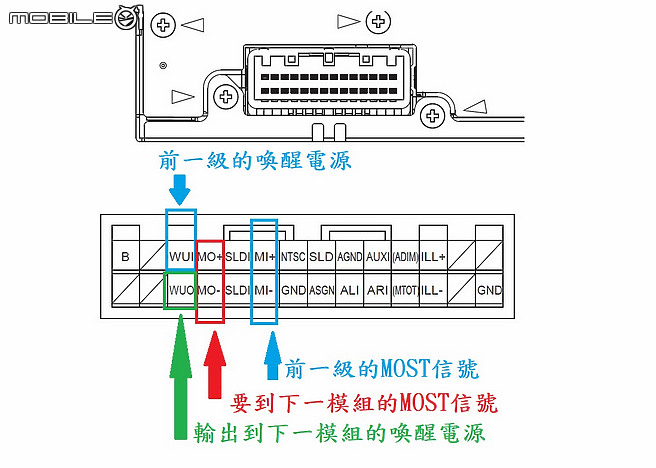 MOBILE01

前一級的喚醒電源

| B | | WUI | MO+ | SLDI | MI+ | NTSC | SLD | AGND | AUXI | (ADIM) | ILL+ | | |
|---|---|---|---|---|---|---|---|---|---|---|---|---|---|
| | | WUO | MO- | SLDI | MI- | GND | ASGN | ALI | ARI | (MTOT) | ILL- | | GND |

前一級的MOST信號

要到下一模組的MOST信號

輸出到下一模組的喚醒電源