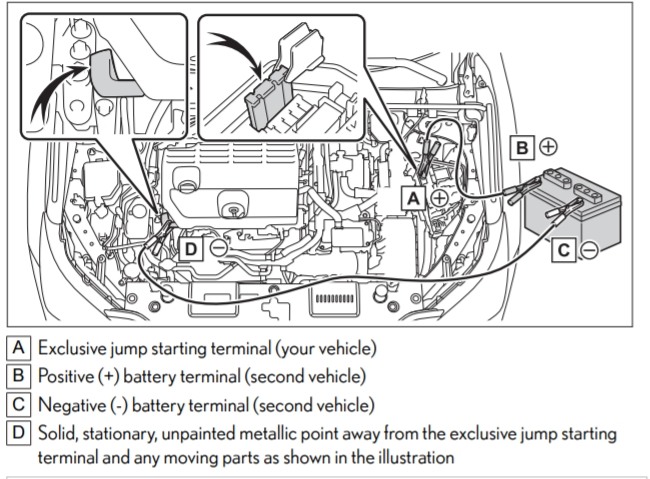 B ⊕

A ⊕

D ⊖

C ⊖

A Exclusive jump starting terminal (your vehicle)

B Positive (+) battery terminal (second vehicle)

C Negative (-) battery terminal (second vehicle)

D Solid, stationary, unpainted metallic point away from the exclusive jump starting terminal and any moving parts as shown in the illustration