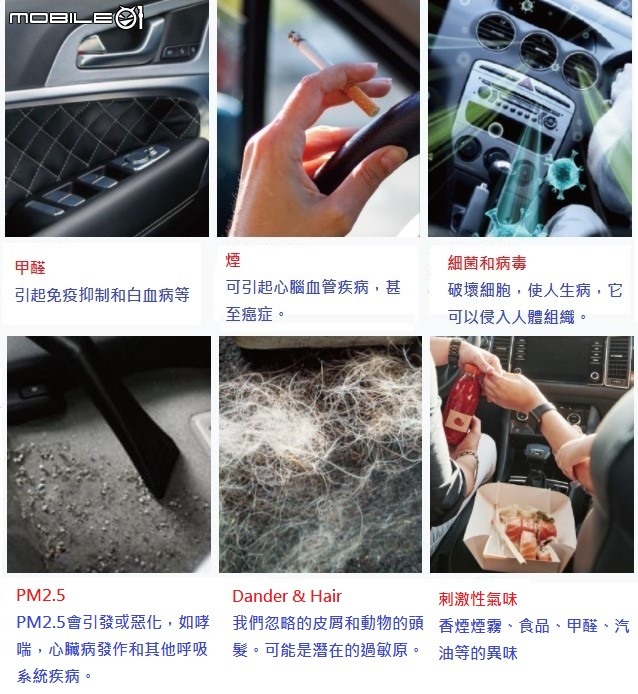 MOBILE01

甲醛
引起免疫抑制和白血病等

煙
可引起心腦血管疾病，甚至癌症。

細菌和病毒
破壞細胞，使人生病，它可以侵入人體組織。

PM2.5
PM2.5會引發或惡化，如哮喘，心臟病發作和其他呼吸系統疾病。

Dander & Hair
我們忽略的皮屑和動物的頭髮。可能是潛在的過敏原。

刺激性氣味
香煙煙霧、食品、甲醛、汽油等的異味