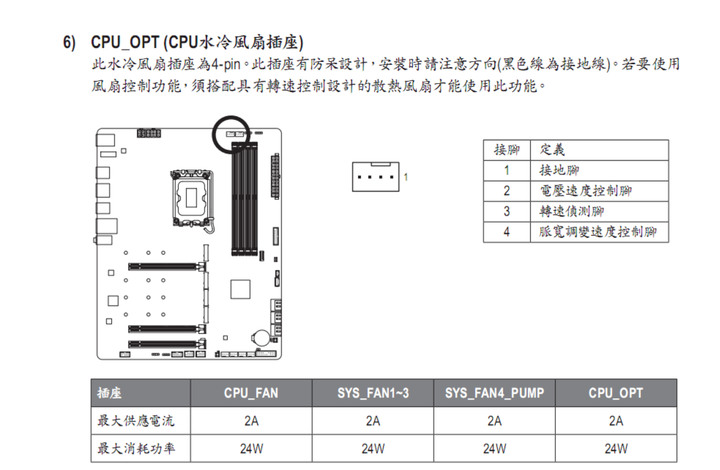 6) CPU_OPT (CPU水冷風扇插座)
此水冷風扇插座為4-pin。此插座有防呆設計，安裝時請注意方向(黑色線為接地線)。若要使用風扇控制功能，須搭配具有轉速控制設計的散熱風扇才能使用此功能。

1

| 接腳 | 定義 |
|---|---|
| 1 | 接地腳 |
| 2 | 電壓速度控制腳 |
| 3 | 轉速偵測腳 |
| 4 | 脈寬調變速度控制腳 |

| 插座 | CPU_FAN | SYS_FAN1~3 | SYS_FAN4_PUMP | CPU_OPT |
|---|---|---|---|---|
| 最大供應電流 | 2A | 2A | 2A | 2A |
| 最大消耗功率 | 24W | 24W | 24W | 24W |