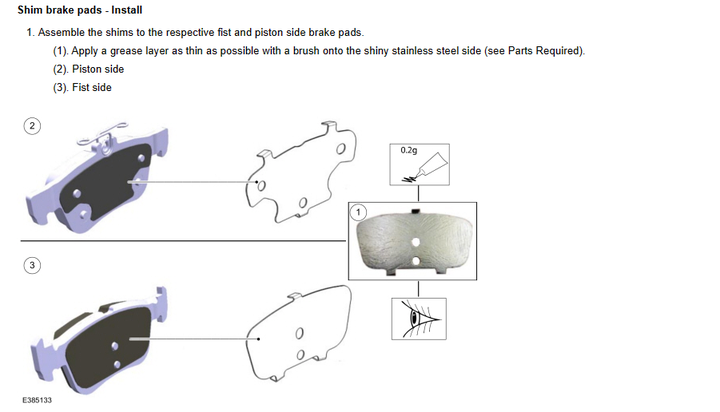 Shim brake pads - Install

1. Assemble the shims to the respective fist and piston side brake pads.

(1). Apply a grease layer as thin as possible with a brush onto the shiny stainless steel side (see Parts Required).

(2). Piston side

(3). Fist side

2

0.2g

1

3

E385133