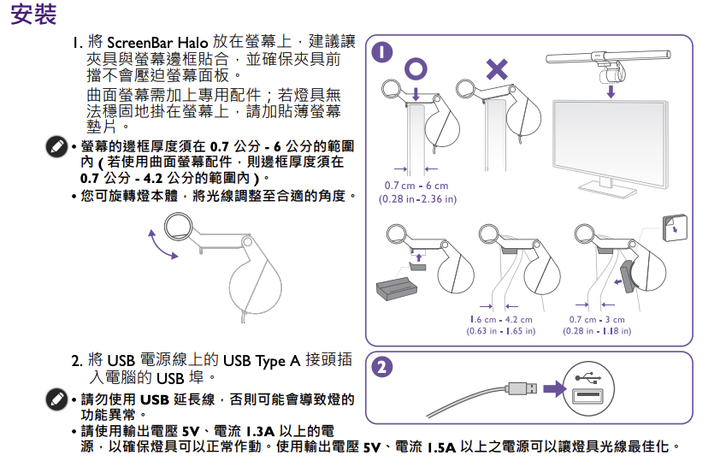 安裝

1. 將 ScreenBar Halo 放在螢幕上，建議讓夾具與螢幕邊框貼合，並確保夾具前擋不會壓迫螢幕面板。

曲面螢幕需加上專用配件；若燈具無法穩固地掛在螢幕上，請加貼薄螢幕墊片。

• 螢幕的邊框厚度須在 0.7 公分 - 6 公分的範圍內 ( 若使用曲面螢幕配件，則邊框厚度須在 0.7 公分 - 4.2 公分的範圍內 )。

• 您可旋轉燈本體，將光線調整至合適的角度。

1

0.7 cm - 6 cm
(0.28 in - 2.36 in)

1.6 cm - 4.2 cm
(0.63 in - 1.65 in)

0.7 cm - 3 cm
(0.28 in - 1.18 in)

2. 將 USB 電源線上的 USB Type A 接頭插入電腦的 USB 埠。

• 請勿使用 USB 延長線，否則可能會導致燈的功能異常。

• 請使用輸出電壓 5V、電流 1.3A 以上的電源，以確保燈具可以正常作動。使用輸出電壓 5V、電流 1.5A 以上之電源可以讓燈具光線最佳化。

2