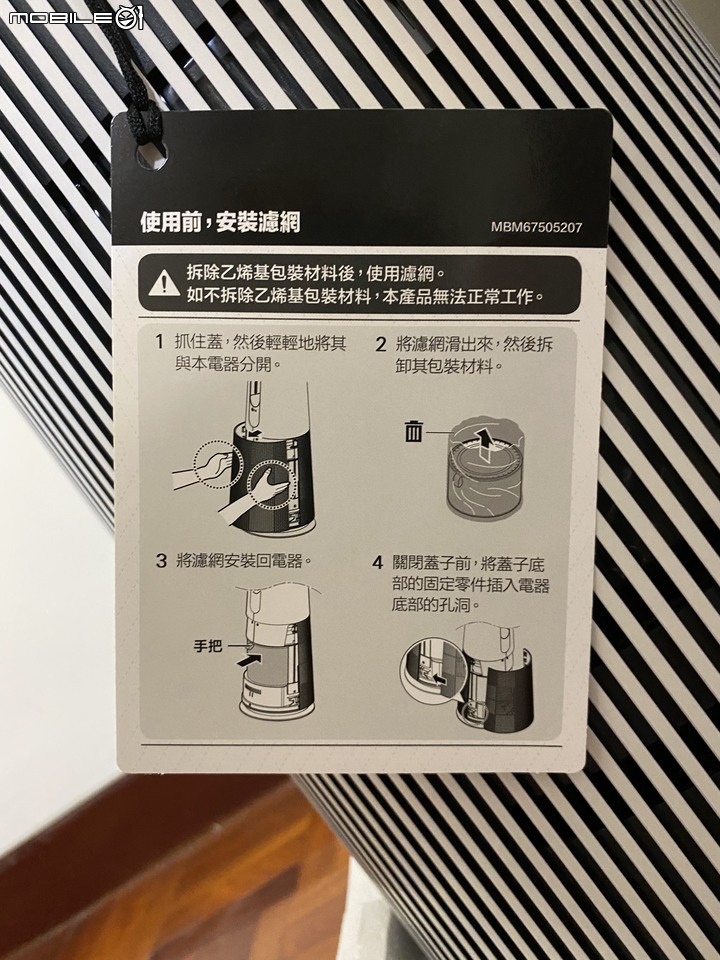 MOBILE01

使用前，安裝濾網

MBM67505207

拆除乙烯基包裝材料後，使用濾網。
如不拆除乙烯基包裝材料，本產品無法正常工作。

1 抓住蓋，然後輕輕地將其與本電器分開。

2 將濾網滑出來，然後拆卸其包裝材料。

3 將濾網安裝回電器。

手把

4 關閉蓋子前，將蓋子底部的固定零件插入電器底部的孔洞。