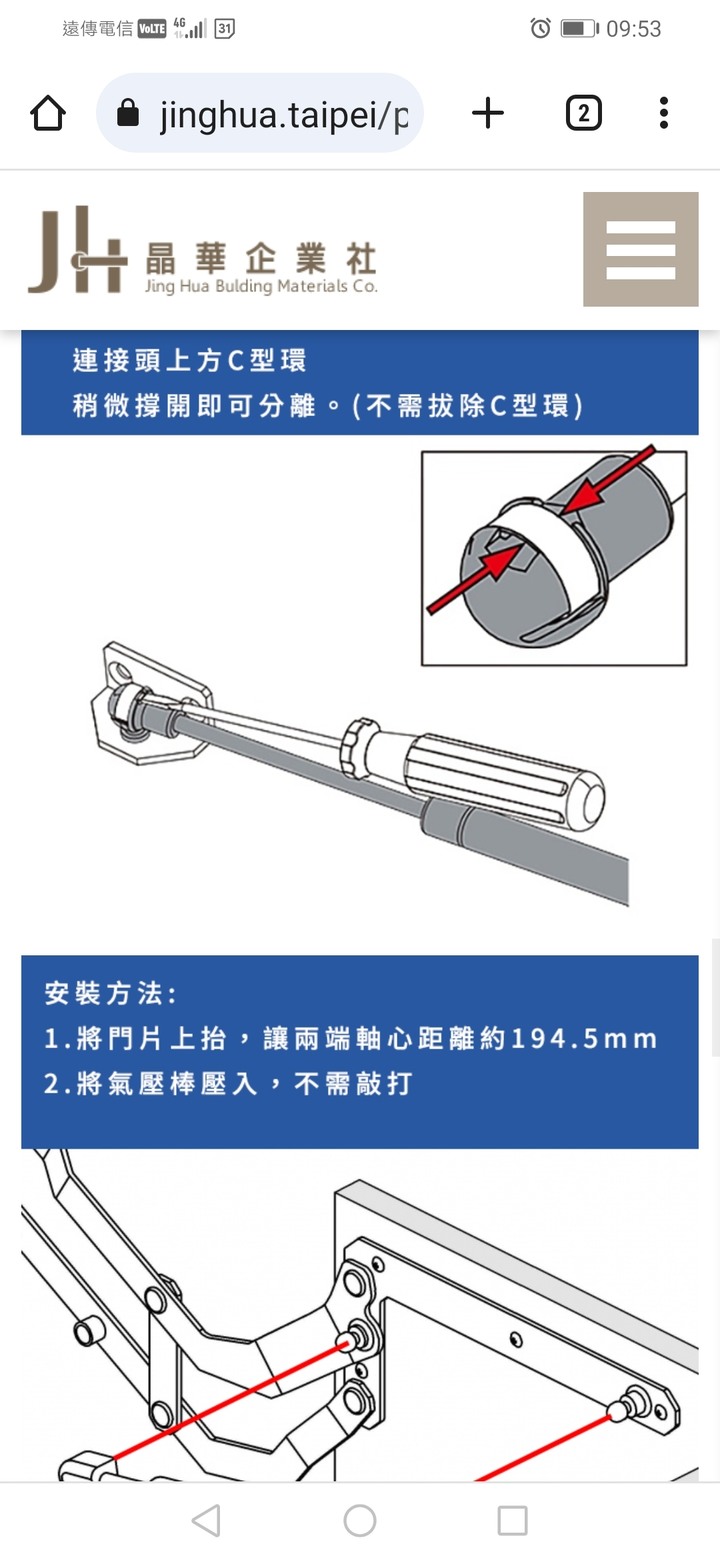 遠傳電信 VoLTE 4G 31 09:53

jinghua.taipei/p

2

JH 晶華企業社
Jing Hua Bulding Materials Co.

連接頭上方C型環
稍微撐開即可分離。(不需拔除C型環)

安裝方法:
1.將門片上抬，讓兩端軸心距離約194.5mm
2.將氣壓棒壓入，不需敲打