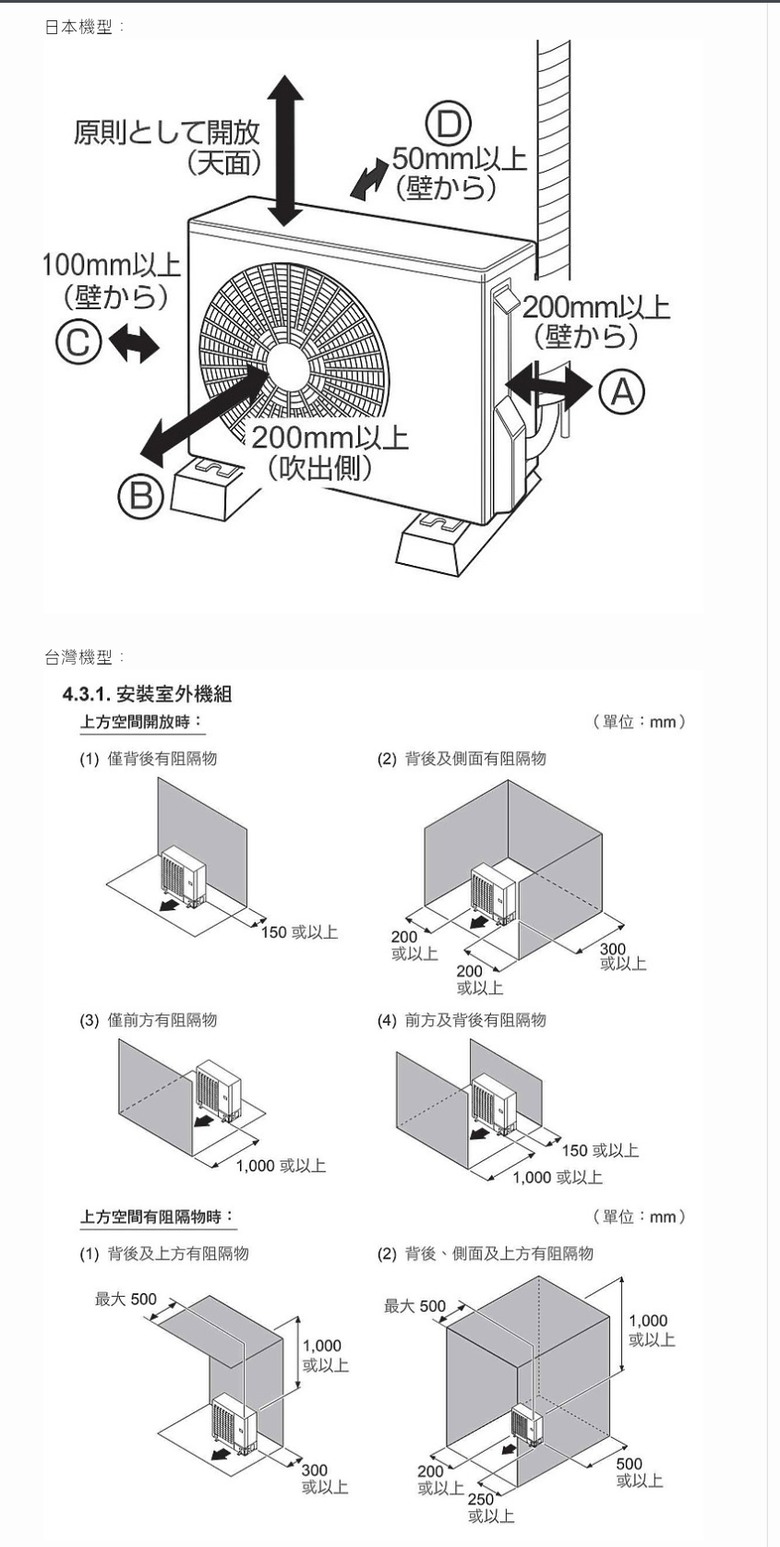 日本機型：

原則として開放
（天面）

Ⓓ
50mm以上
（壁から）

100mm以上
（壁から）
Ⓒ

200mm以上
（壁から）
Ⓐ

200mm以上
（吹出側）
Ⓑ

台灣機型：

4.3.1. 安裝室外機組

上方空間開放時：

（單位：mm）

(1) 僅背後有阻隔物

150 或以上

(2) 背後及側面有阻隔物

200
或以上

200
或以上

300
或以上

(3) 僅前方有阻隔物

1,000 或以上

(4) 前方及背後有阻隔物

150 或以上

1,000 或以上

上方空間有阻隔物時：

（單位：mm）

(1) 背後及上方有阻隔物

最大 500

1,000
或以上

300
或以上

(2) 背後、側面及上方有阻隔物

最大 500

1,000
或以上

200
或以上

250
或以上

500
或以上