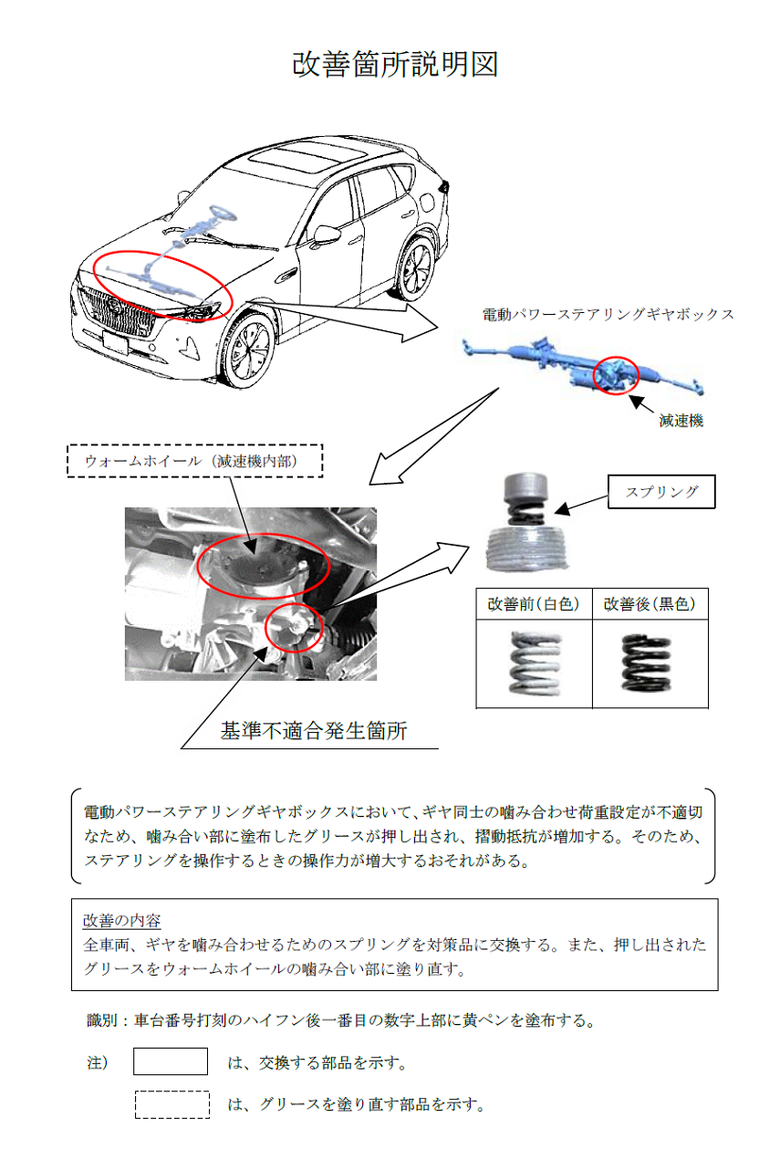 改善箇所説明図

電動パワーステアリングギヤボックス

減速機

ウォームホイール（減速機内部）

スプリング

| 改善前（白色） | 改善後（黒色） |
|---|---|
| | |

基準不適合発生箇所

電動パワーステアリングギヤボックスにおいて、ギヤ同士の噛み合わせ荷重設定が不適切なため、噛み合い部に塗布したグリースが押し出され、摺動抵抗が増加する。そのため、ステアリングを操作するときの操作力が増大するおそれがある。

改善の内容
全車両、ギヤを噛み合わせるためのスプリングを対策品に交換する。また、押し出されたグリースをウォームホイールの噛み合い部に塗り直す。

識別：車台番号打刻のハイフン後一番目の数字上部に黄ペンを塗布する。

注）　は、交換する部品を示す。

は、グリースを塗り直す部品を示す。