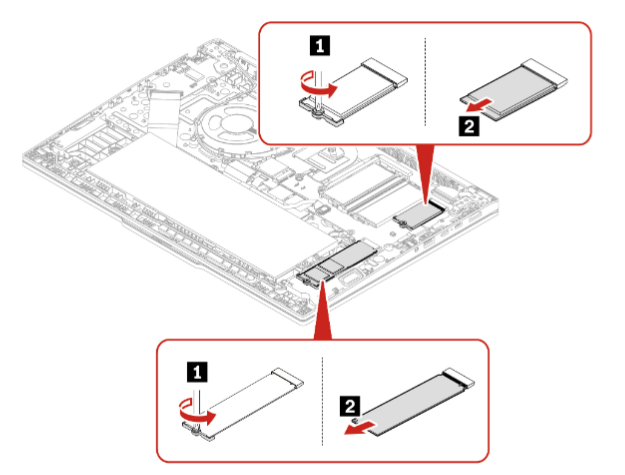 1
2
1
2