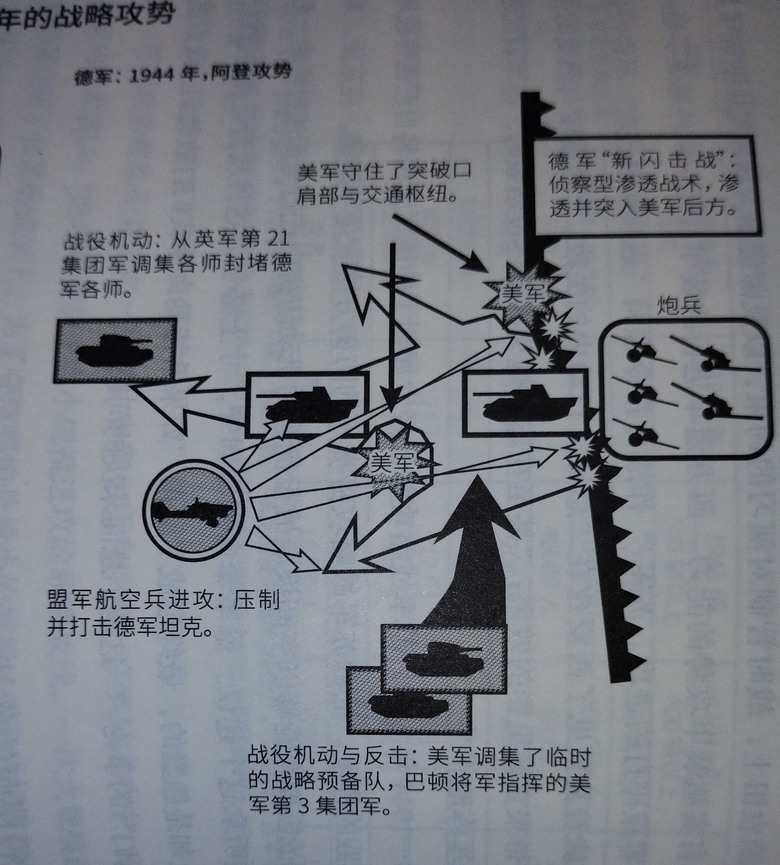 年的战略攻势

德军：1944 年，阿登攻势

美军守住了突破口肩部与交通枢纽。

德军“新闪击战”：侦察型渗透战术，渗透并突入美军后方。

战役机动：从英军第 21 集团军调集各师封堵德军各师。

美军

炮兵

美军

盟军航空兵进攻：压制并打击德军坦克。

战役机动与反击：美军调集了临时的战略预备队，巴顿将军指挥的美军第 3 集团军。