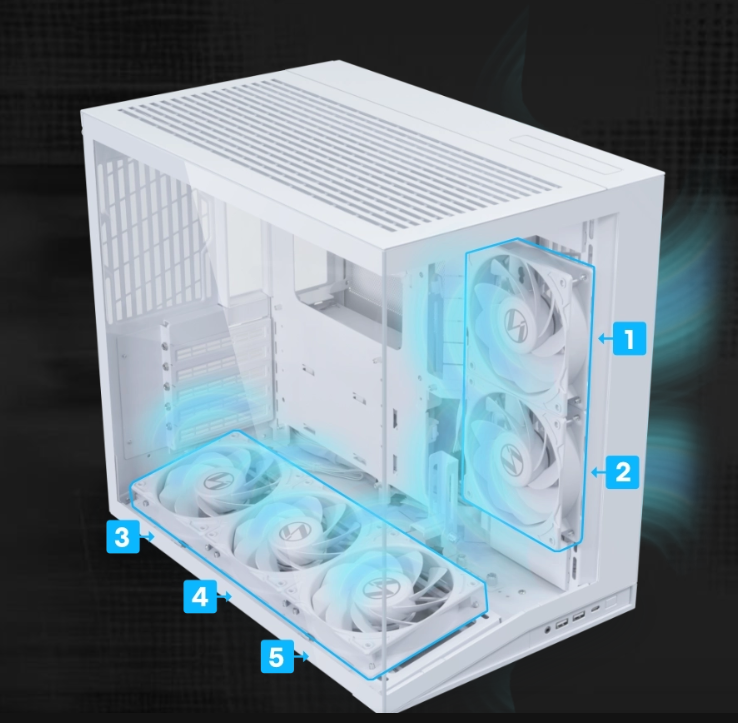 1
2
3
4
5