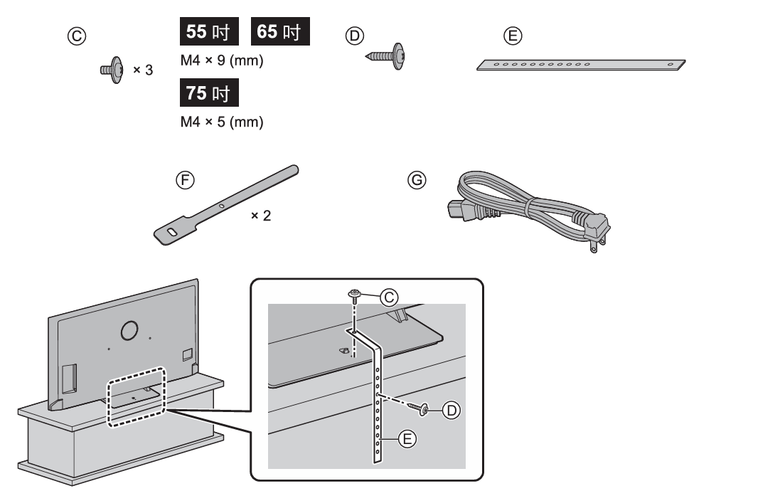 Ⓒ × 3

55 吋 65 吋
M4 × 9 (mm)

75 吋
M4 × 5 (mm)

Ⓓ

Ⓔ

Ⓕ × 2

Ⓖ

Ⓒ

Ⓓ

Ⓔ