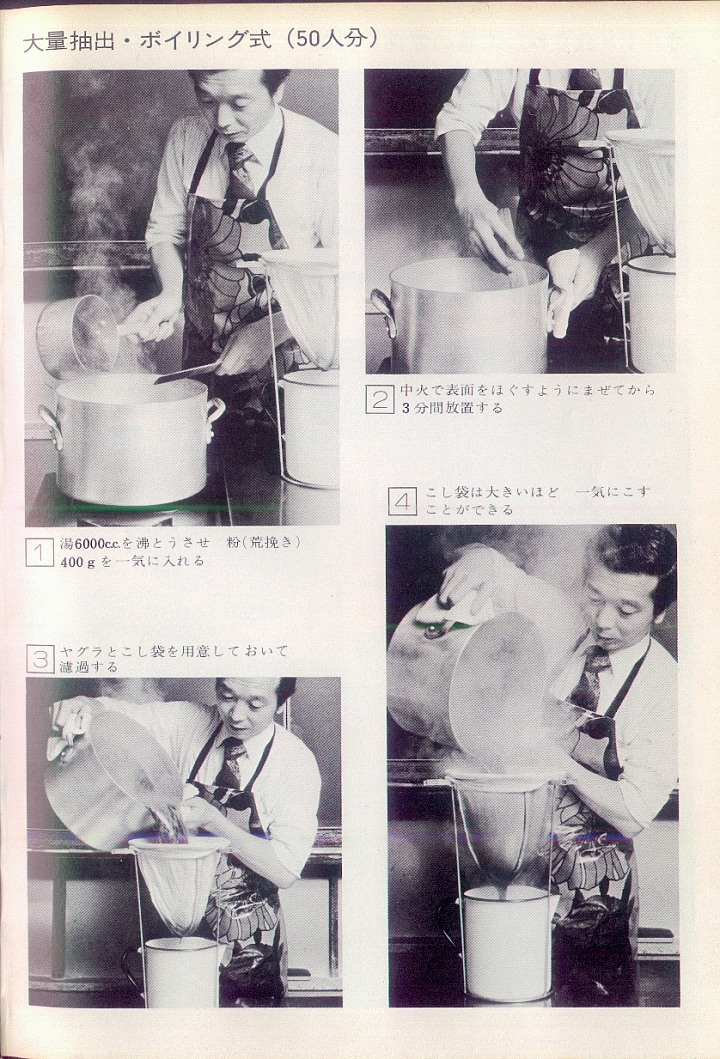 大量抽出・ボイリング式（50人分）

1 湯6000c.c.を沸とうさせ　粉（荒挽き）400gを一気に入れる

2 中火で表面をほぐすようにまぜてから3分間放置する

3 ヤグラとこし袋を用意しておいて濾過する

4 こし袋は大きいほど　一気にこすことができる