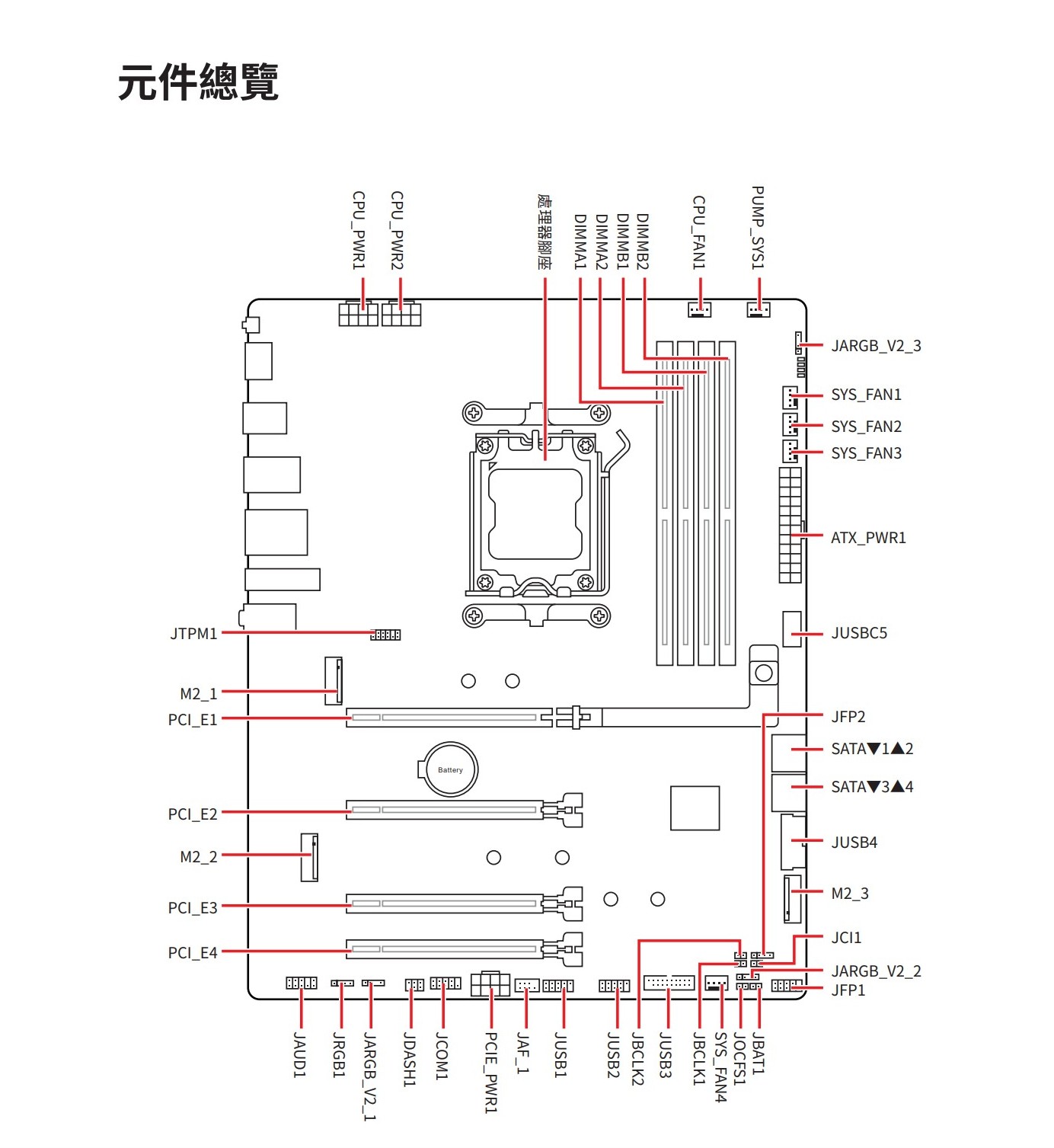 元件總覽

CPU_PWR1
CPU_PWR2
處理器腳座
DIMMA1
DIMMA2
DIMMB1
DIMMB2
CPU_FAN1
PUMP_SYS1

JARGB_V2_3
SYS_FAN1
SYS_FAN2
SYS_FAN3
ATX_PWR1
JUSBC5
JFP2
SATA▼1▲2
SATA▼3▲4
JUSB4
M2_3
JCI1
JARGB_V2_2
JFP1

JTPM1
M2_1
PCI_E1
Battery
PCI_E2
M2_2
PCI_E3
PCI_E4

JAUD1
JRGB1
JARGB_V2_1
JDASH1
JCOM1
PCIE_PWR1
JAF_1
JUSB1
JUSB2
JBCLK2
JUSB3
JBCLK1
SYS_FAN4
JOCFS1
JBAT1