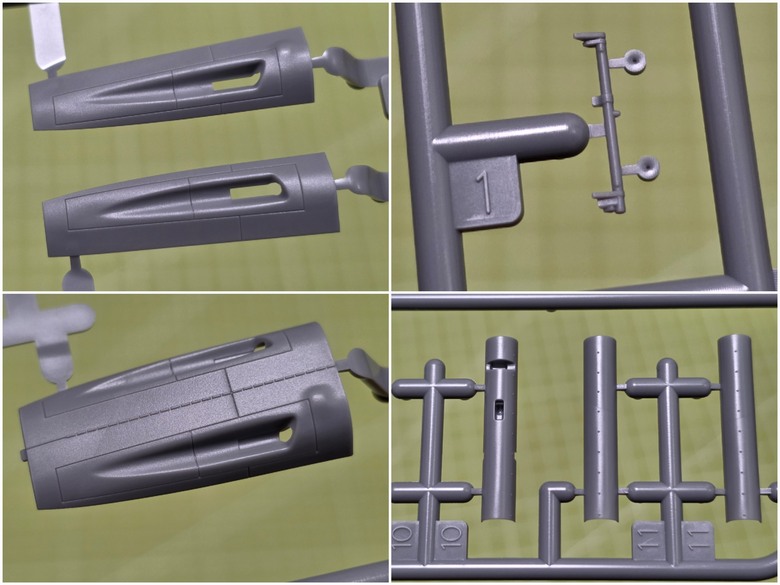 1

10 10 11 11