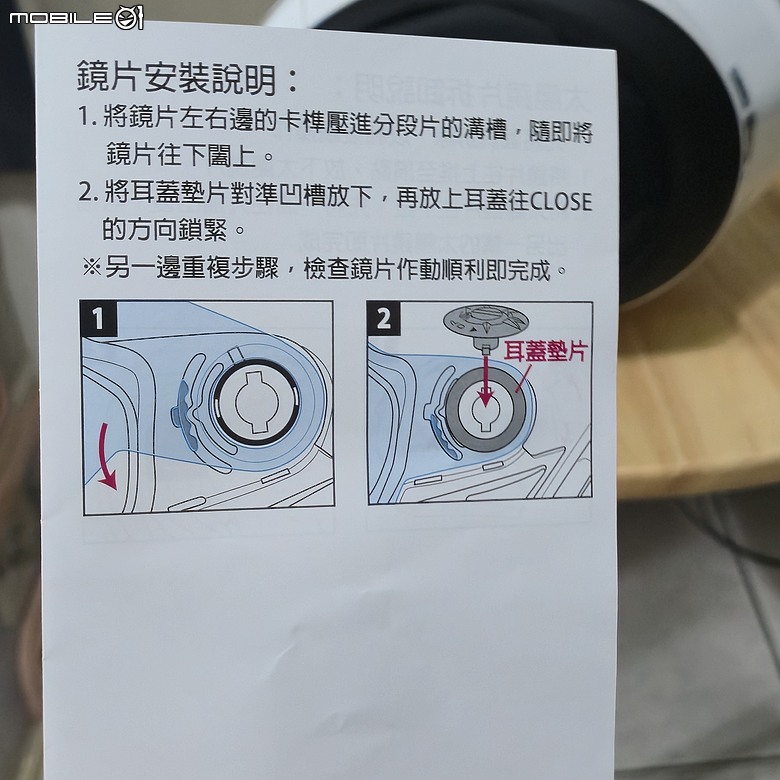 MOBILE01

鏡片安裝說明：

1. 將鏡片左右邊的卡榫壓進分段片的溝槽，隨即將鏡片往下闔上。

2. 將耳蓋墊片對準凹槽放下，再放上耳蓋往CLOSE的方向鎖緊。

※另一邊重複步驟，檢查鏡片作動順利即完成。

1

2

耳蓋墊片