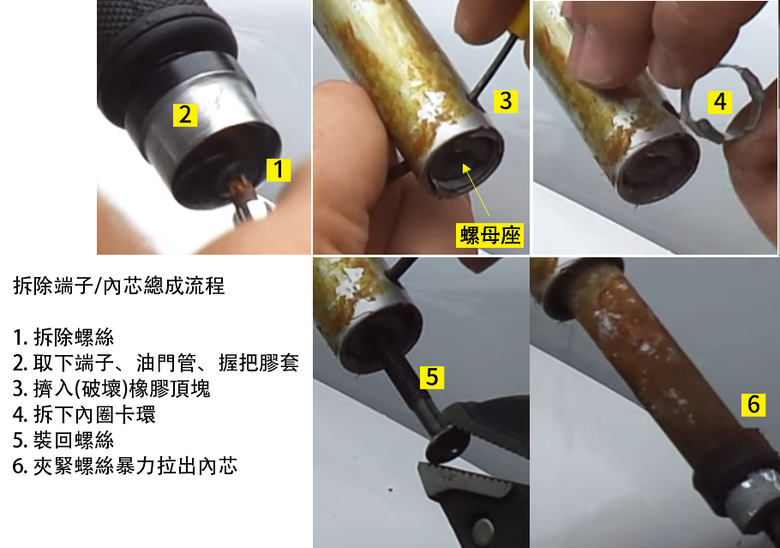 2
1
3
螺母座
4

拆除端子/內芯總成流程

1. 拆除螺絲
2. 取下端子、油門管、握把膠套
3. 擠入(破壞)橡膠頂塊
4. 拆下內圈卡環
5. 裝回螺絲
6. 夾緊螺絲暴力拉出內芯

5
6